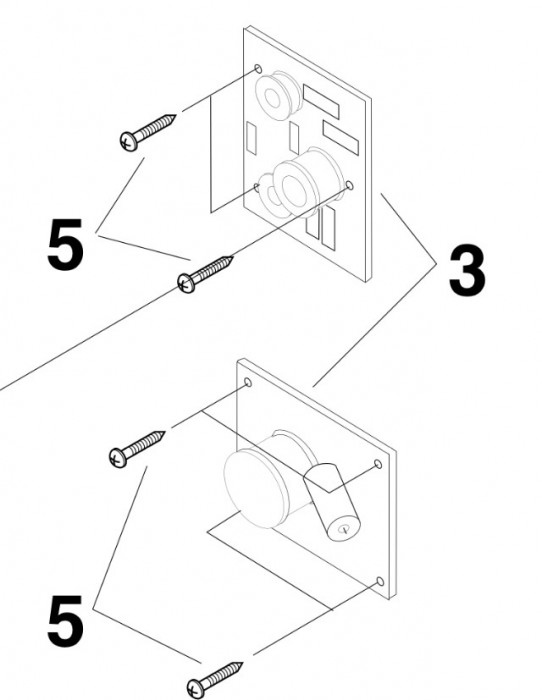 5
3
5